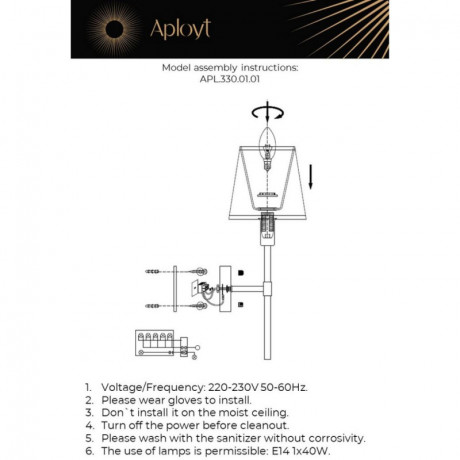 Aployt

Model assembly instructions:
APL.330.01.01

1. Voltage/Frequency: 220-230V 50-60Hz.
2. Please wear gloves to install.
3. Don`t install it on the moist ceiling.
4. Turn off the power before cleanout.
5. Please wash with the sanitizer without corrosivity.
6. The use of lamps is permissible: E14 1x40W.