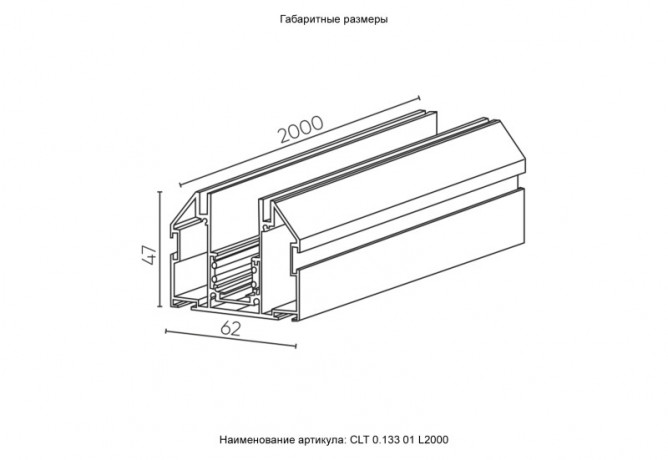 Габаритные размеры

2000

47

62

Наименование артикула: CLT 0.133 01 L2000