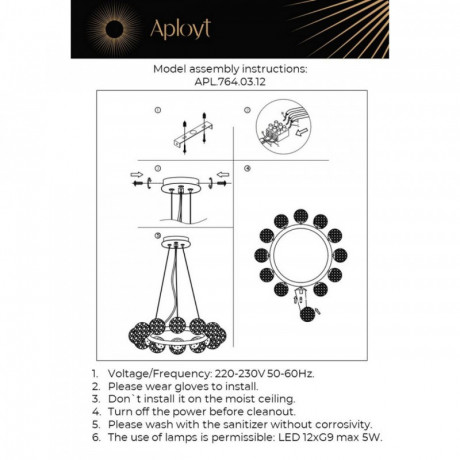 Aployt

Model assembly instructions:
APL.764.03.12

①

②

③

④

⑤

1. Voltage/Frequency: 220-230V 50-60Hz.
2. Please wear gloves to install.
3. Don`t install it on the moist ceiling.
4. Turn off the power before cleanout.
5. Please wash with the sanitizer without corrosivity.
6. The use of lamps is permissible: LED 12xG9 max 5W.