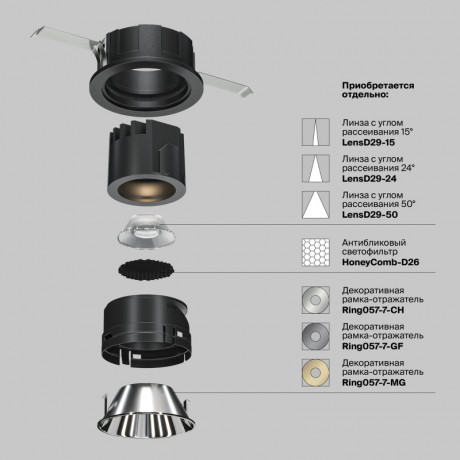 Приобретается отдельно:

Линза с углом рассеивания 15°
LensD29-15

Линза с углом рассеивания 24°
LensD29-24

Линза с углом рассеивания 50°
LensD29-50

Антибликовый светофильтр
HoneyComb-D26

Декоративная рамка-отражатель
Ring057-7-CH

Декоративная рамка-отражатель
Ring057-7-GF

Декоративная рамка-отражатель
Ring057-7-MG