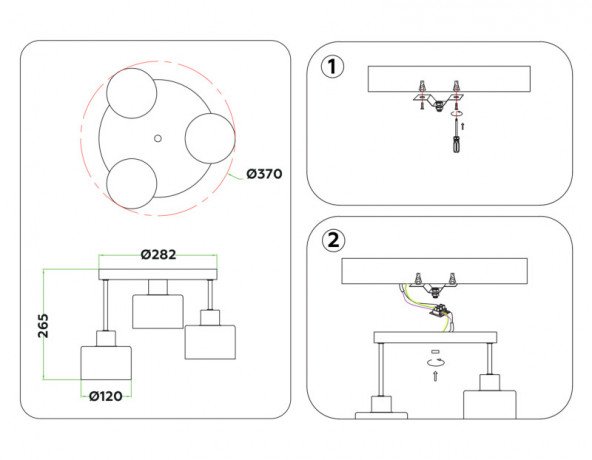 Ø370

Ø282

265

Ø120

1

2