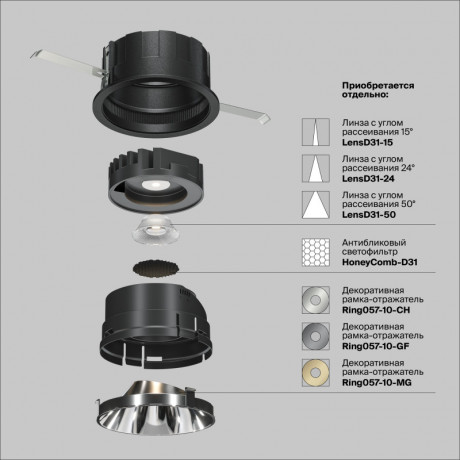 Приобретается отдельно:

Линза с углом рассеивания 15°
LensD31-15

Линза с углом рассеивания 24°
LensD31-24

Линза с углом рассеивания 50°
LensD31-50

Антибликовый светофильтр
HoneyComb-D31

Декоративная рамка-отражатель
Ring057-10-CH

Декоративная рамка-отражатель
Ring057-10-GF

Декоративная рамка-отражатель
Ring057-10-MG