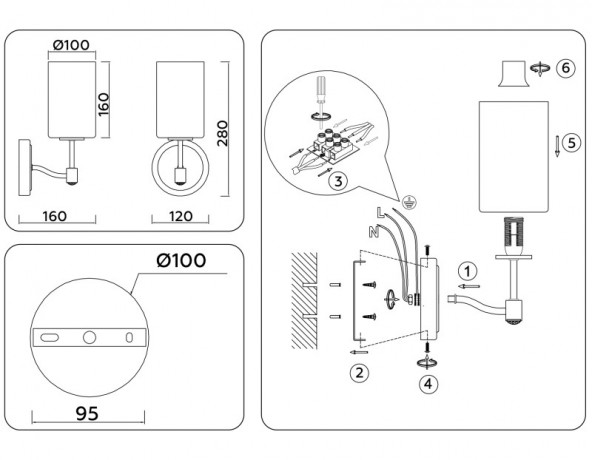 Ø100
160
280
160
120

Ø100
95

6
5
3
L
N
1
2
4