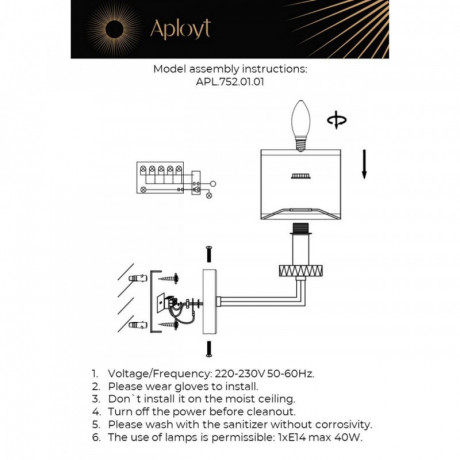 Aployt

Model assembly instructions:
APL.752.01.01

1. Voltage/Frequency: 220-230V 50-60Hz.
2. Please wear gloves to install.
3. Don`t install it on the moist ceiling.
4. Turn off the power before cleanout.
5. Please wash with the sanitizer without corrosivity.
6. The use of lamps is permissible: 1xE14 max 40W.