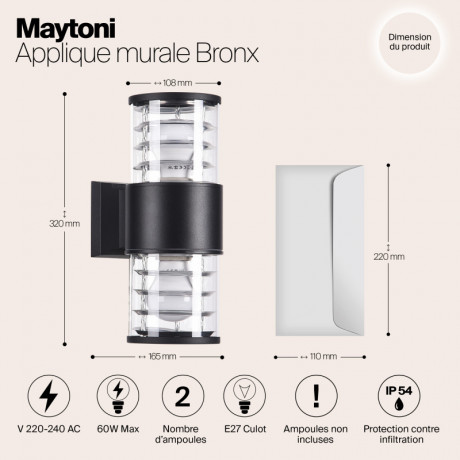 Maytoni
Applique murale Bronx

Dimension du produit

↔ 108 mm

↕ 320 mm

↕ 220 mm

↔ 165 mm

↔ 110 mm

V 220-240 AC

60W Max

2
Nombre d'ampoules

E27 Culot

!
Ampoules non incluses

IP 54
Protection contre infiltration