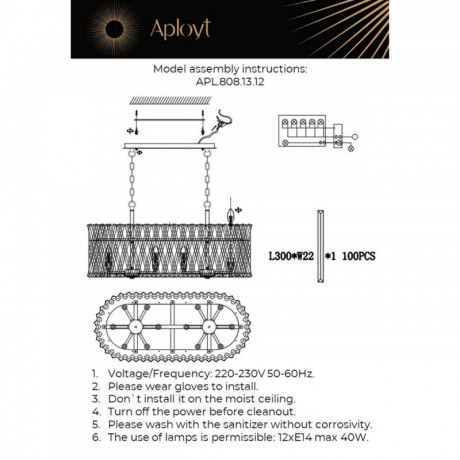 Aployt

Model assembly instructions:
APL.808.13.12

L300*W22 *1 100PCS

1. Voltage/Frequency: 220-230V 50-60Hz.
2. Please wear gloves to install.
3. Don`t install it on the moist ceiling.
4. Turn off the power before cleanout.
5. Please wash with the sanitizer without corrosivity.
6. The use of lamps is permissible: 12xE14 max 40W.