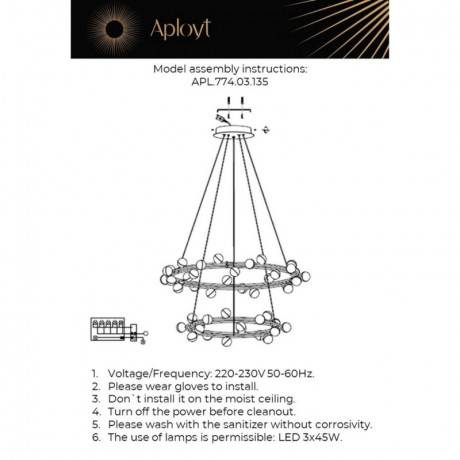 Aployt

Model assembly instructions:
APL.774.03.135

1. Voltage/Frequency: 220-230V 50-60Hz.
2. Please wear gloves to install.
3. Don`t install it on the moist ceiling.
4. Turn off the power before cleanout.
5. Please wash with the sanitizer without corrosivity.
6. The use of lamps is permissible: LED 3x45W.