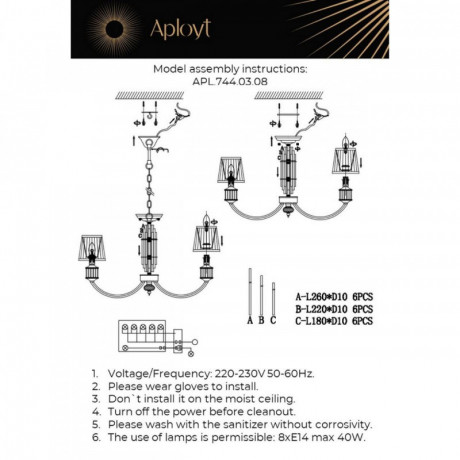 Aployt

Model assembly instructions:
APL.744.03.08

A B C

A-L260*D10 6PCS
B-L220*D10 6PCS
C-L180*D10 6PCS

1. Voltage/Frequency: 220-230V 50-60Hz.
2. Please wear gloves to install.
3. Don`t install it on the moist ceiling.
4. Turn off the power before cleanout.
5. Please wash with the sanitizer without corrosivity.
6. The use of lamps is permissible: 8xE14 max 40W.