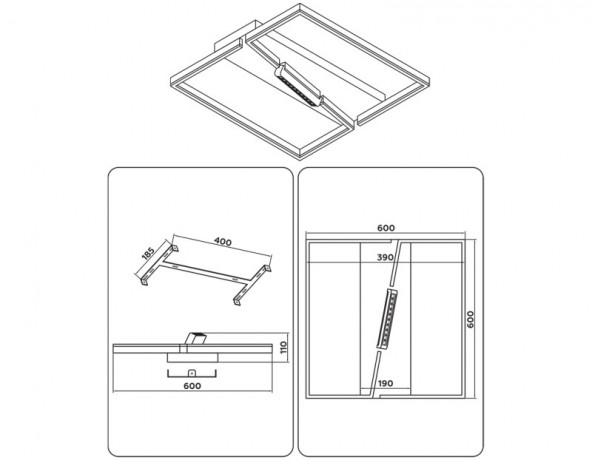 185
400
110
600
600
390
600
190