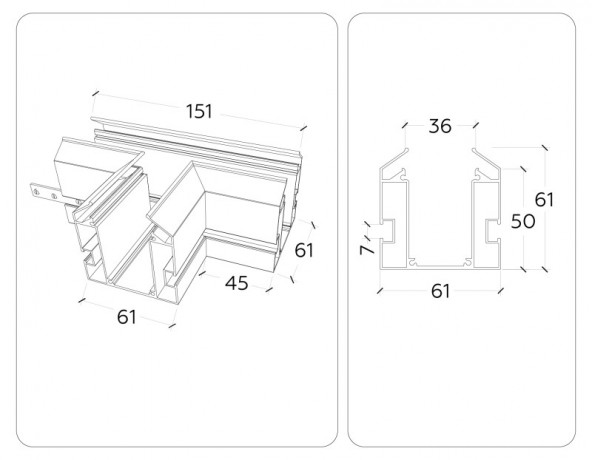 151
61
45
61

36
61
50
7
61